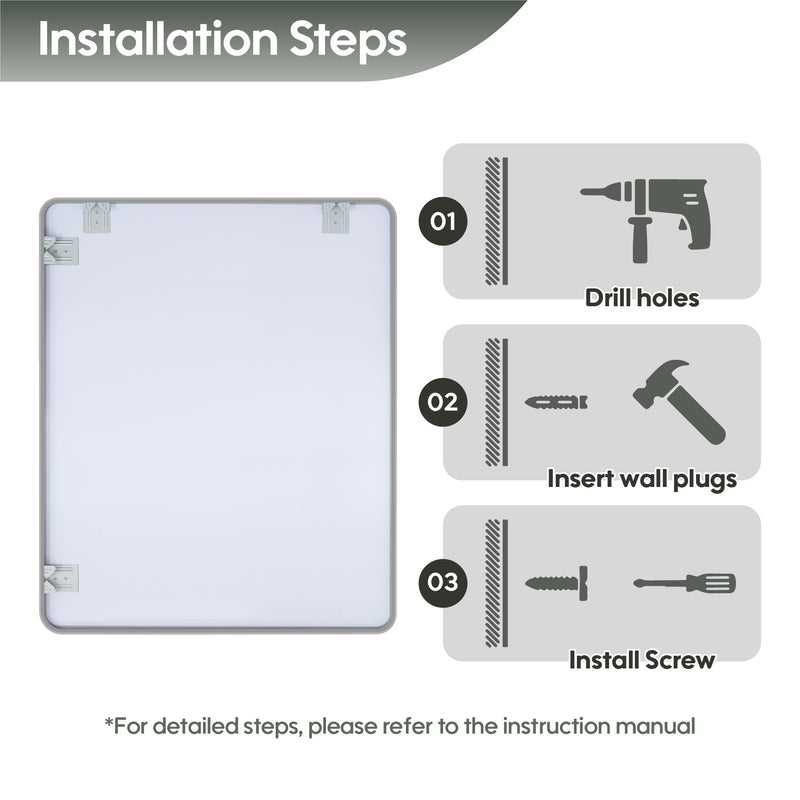 Installation Steps

01

Drill holes

02

Insert wall plugs

03

Install Screw

*For detailed steps, please refer to the instruction manual